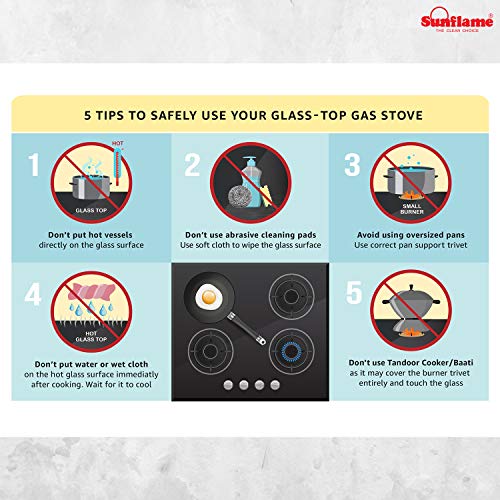 Sunflame®
THE CLEAN CHOICE

5 TIPS TO SAFELY USE YOUR GLASS-TOP GAS STOVE

1
HOT
GLASS TOP
Don't put hot vessels directly on the glass surface

2
Don't use abrasive cleaning pads
Use soft cloth to wipe the glass surface

3
SMALL BURNER
Avoid using oversized pans
Use correct pan support trivet

4
HOT GLASS TOP
Don't put water or wet cloth on the hot glass surface immediatly after cooking. Wait for it to cool

5
Don't use Tandoor Cooker/Baati as it may cover the burner trivet entirely and touch the glass