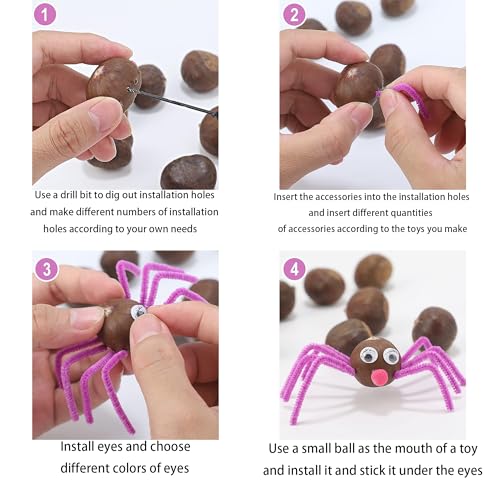 1

Use a drill bit to dig out installation holes and make different numbers of installation holes according to your own needs

2

Insert the accessories into the installation holes and insert different quantities of accessories according to the toys you make

3

Install eyes and choose different colors of eyes

4

Use a small ball as the mouth of a toy and install it and stick it under the eyes