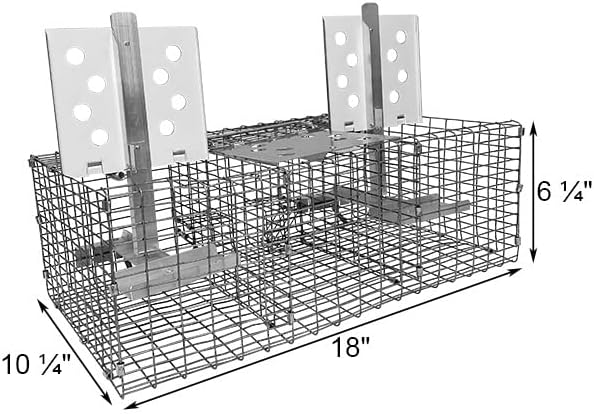 6 ¼"

18"

10 ¼"