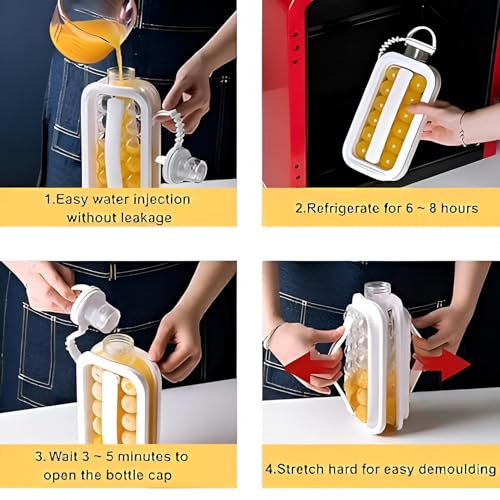 1.Easy water injection without leakage

2.Refrigerate for 6 ~ 8 hours

3. Wait 3 ~ 5 minutes to open the bottle cap

4.Stretch hard for easy demoulding