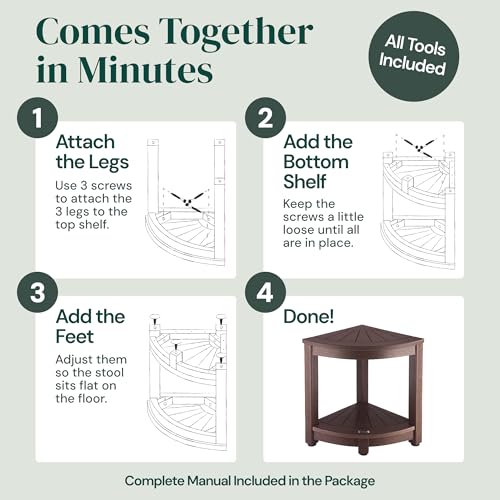 Comes Together in Minutes

All Tools Included

1

Attach the Legs

Use 3 screws to attach the 3 legs to the top shelf.

2

Add the Bottom Shelf

Keep the screws a little loose until all are in place.

3

Add the Feet

Adjust them so the stool sits flat on the floor.

4

Done!

Complete Manual Included in the Package