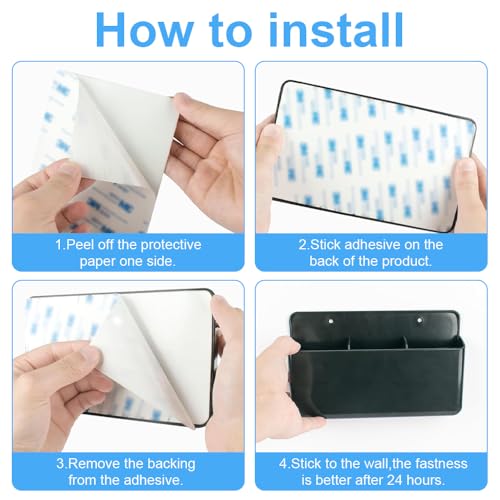 How to install

1.Peel off the protective paper one side.

2.Stick adhesive on the back of the product.

3.Remove the backing from the adhesive.

4.Stick to the wall,the fastness is better after 24 hours.