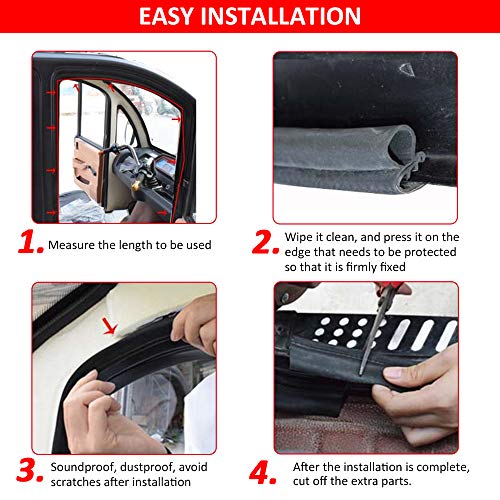 EASY INSTALLATION

1. Measure the length to be used

2. Wipe it clean, and press it on the edge that needs to be protected so that it is firmly fixed

3. Soundproof, dustproof, avoid scratches after installation

4. After the installation is complete, cut off the extra parts.