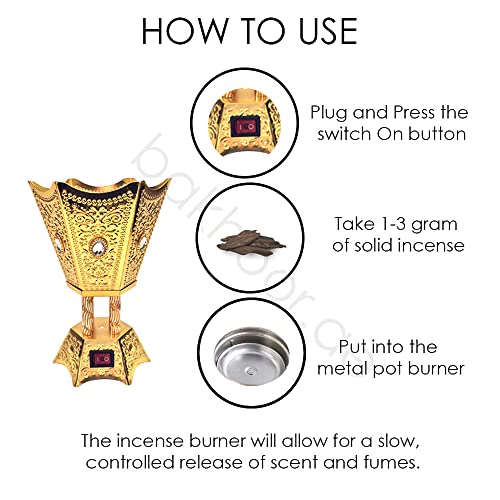 HOW TO USE

Plug and Press the switch On button

Take 1-3 gram of solid incense

Put into the metal pot burner

The incense burner will allow for a slow, controlled release of scent and fumes.

bakhoor.ae