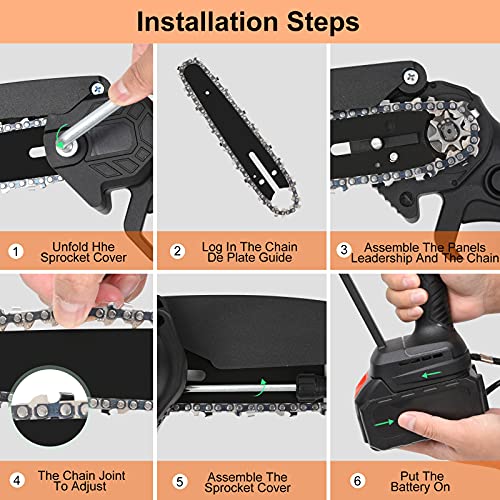 Installation Steps

1 Unfold Hhe Sprocket Cover

2 Log In The Chain De Plate Guide

3 Assemble The Panels Leadership And The Chain

4 The Chain Joint To Adjust

5 Assemble The Sprocket Cover

6 Put The Battery On