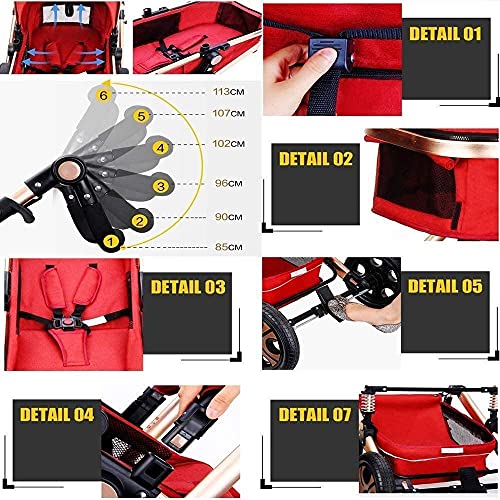 DETAIL 01

6 113CM
5 107CM
4 102CM
3 96CM
2 90CM
1 85CM

DETAIL 02

DETAIL 03

DETAIL 05

DETAIL 04

DETAIL 07