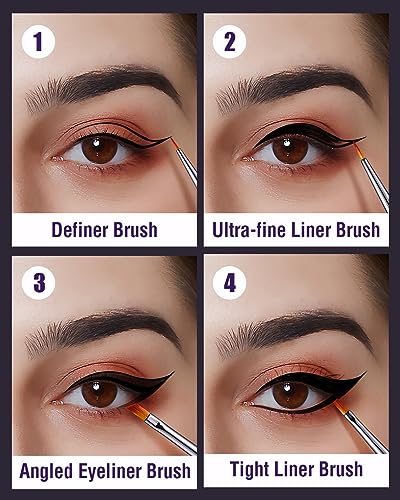 1

Definer Brush

2

Ultra-fine Liner Brush

3

Angled Eyeliner Brush

4

Tight Liner Brush