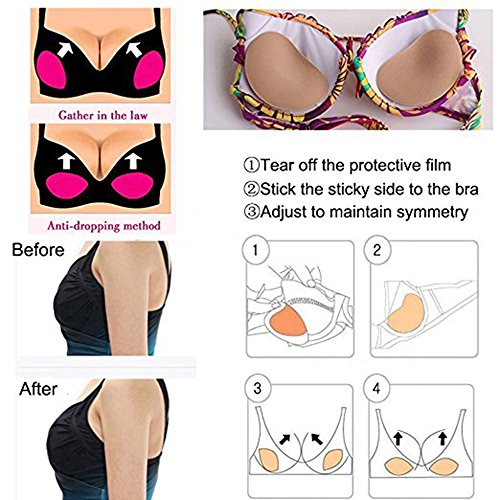 Gather in the law

Anti-dropping method

Before

After

①Tear off the protective film
②Stick the sticky side to the bra
③Adjust to maintain symmetry

1

2

3

4