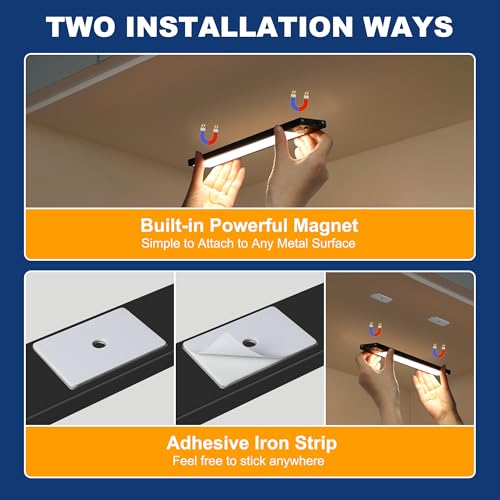 TWO INSTALLATION WAYS

Built-in Powerful Magnet
Simple to Attach to Any Metal Surface

Adhesive Iron Strip
Feel free to stick anywhere