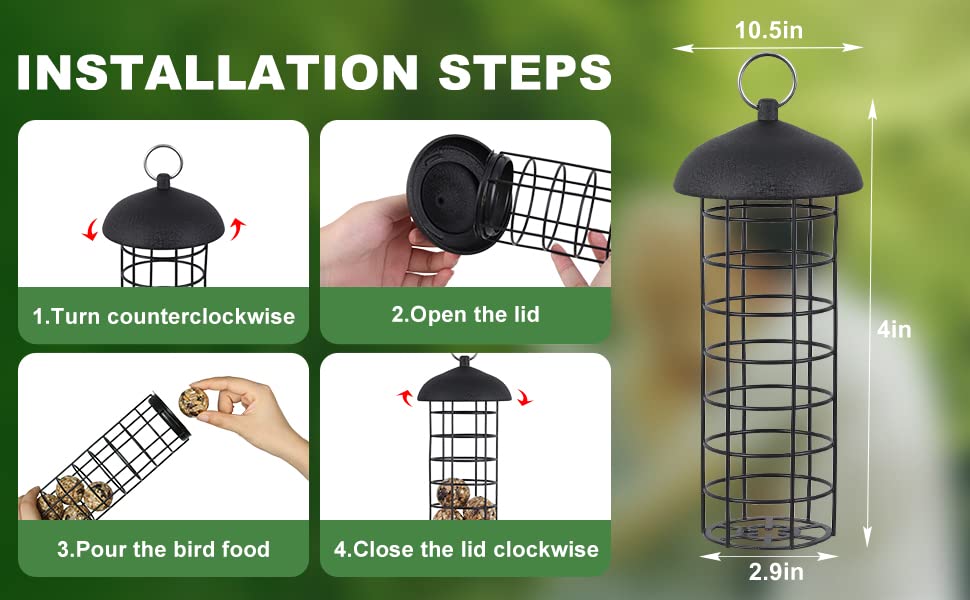 INSTALLATION STEPS

1.Turn counterclockwise

2.Open the lid

3.Pour the bird food

4.Close the lid clockwise

10.5in

4in

2.9in