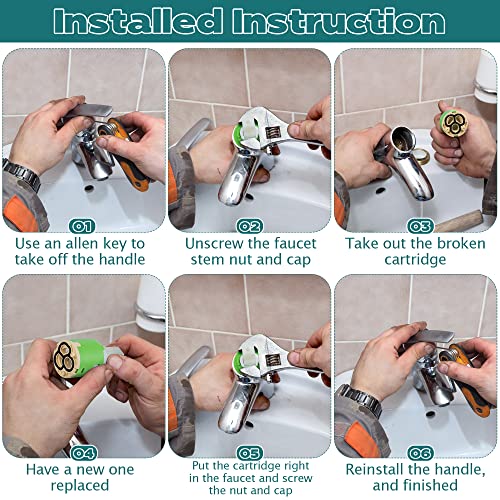 Installed Instruction

01
Use an allen key to take off the handle

02
Unscrew the faucet stem nut and cap

03
Take out the broken cartridge

04
Have a new one replaced

05
Put the cartridge right in the faucet and screw the nut and cap

06
Reinstall the handle, and finished