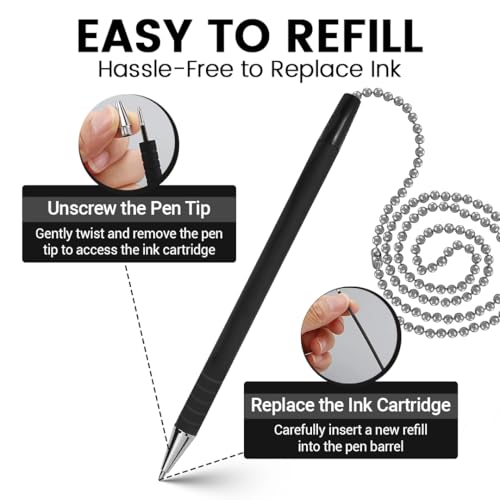 EASY TO REFILL
Hassle-Free to Replace Ink

Unscrew the Pen Tip
Gently twist and remove the pen tip to access the ink cartridge

Replace the Ink Cartridge
Carefully insert a new refill into the pen barrel