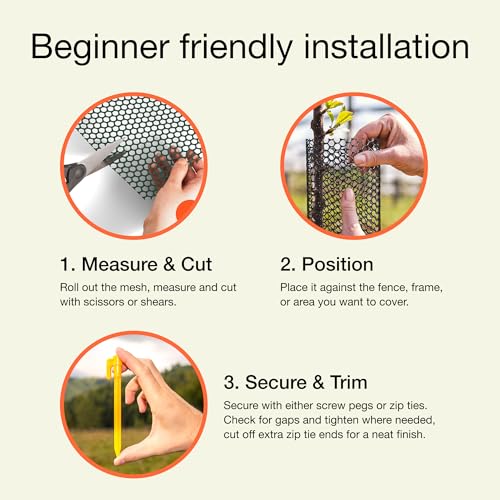 Beginner friendly installation

1. Measure & Cut

Roll out the mesh, measure and cut with scissors or shears.

2. Position

Place it against the fence, frame, or area you want to cover.

3. Secure & Trim

Secure with either screw pegs or zip ties. Check for gaps and tighten where needed, cut off extra zip tie ends for a neat finish.