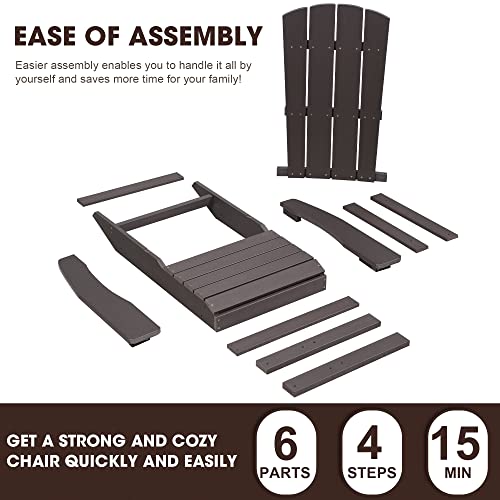 EASE OF ASSEMBLY

Easier assembly enables you to handle it all by yourself and saves more time for your family!

GET A STRONG AND COZY CHAIR QUICKLY AND EASILY

6 PARTS

4 STEPS

15 MIN