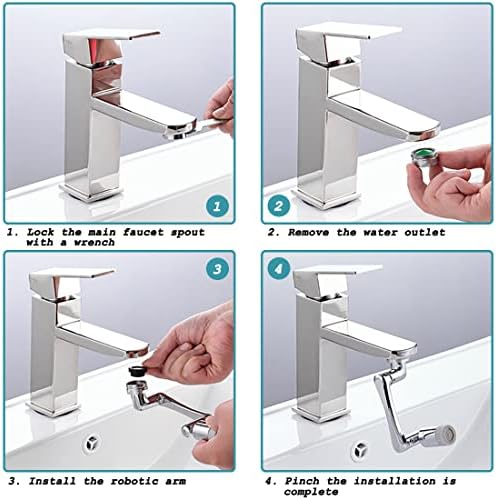 1

1. Lock the main faucet spout with a wrench

2

2. Remove the water outlet

3

3. Install the robotic arm

4

4. Pinch the installation is complete