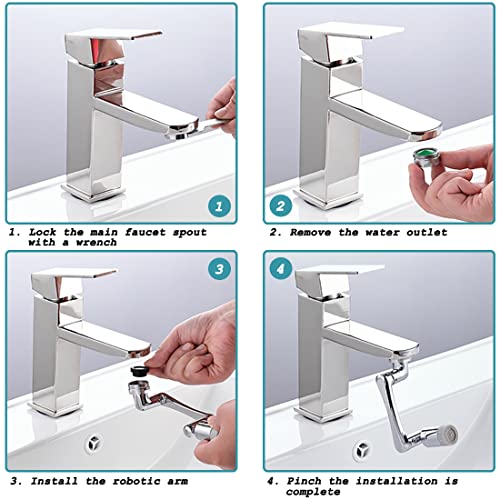 1

1. Lock the main faucet spout with a wrench

2

2. Remove the water outlet

3

3. Install the robotic arm

4

4. Pinch the installation is complete