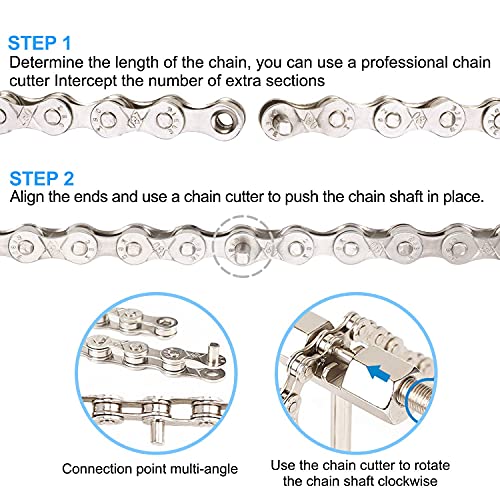 STEP 1
Determine the length of the chain, you can use a professional chain cutter Intercept the number of extra sections

STEP 2
Align the ends and use a chain cutter to push the chain shaft in place.

Connection point multi-angle

Use the chain cutter to rotate the chain shaft clockwise