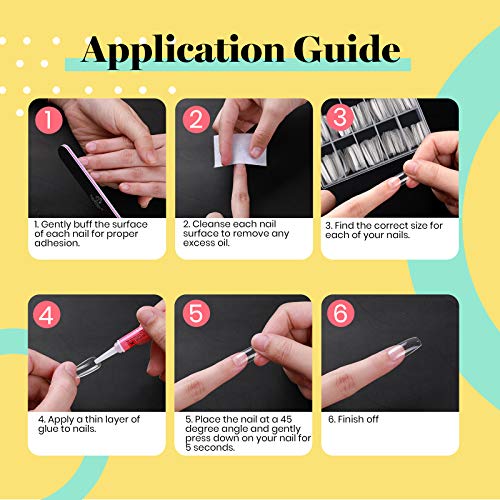 Application Guide

1

1. Gently buff the surface of each nail for proper adhesion.

2

2. Cleanse each nail surface to remove any excess oil.

3

3. Find the correct size for each of your nails.

4

4. Apply a thin layer of glue to nails.

5

5. Place the nail at a 45 degree angle and gently press down on your nail for 5 seconds.

6

6. Finish off