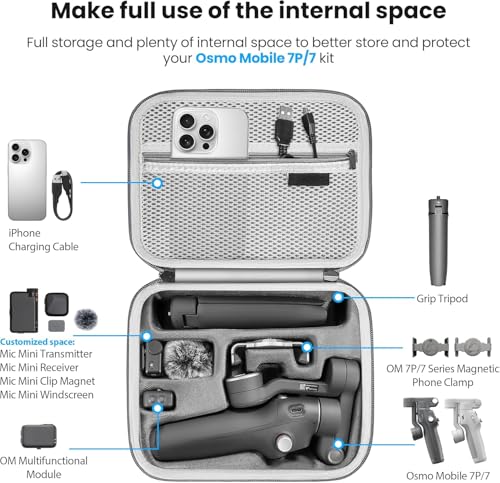 Make full use of the internal space

Full storage and plenty of internal space to better store and protect your Osmo Mobile 7P/7 kit

iPhone
Charging Cable

Customized space:
Mic Mini Transmitter
Mic Mini Receiver
Mic Mini Clip Magnet
Mic Mini Windscreen

OM Multifunctional Module

Grip Tripod

OM 7P/7 Series Magnetic Phone Clamp

Osmo Mobile 7P/7