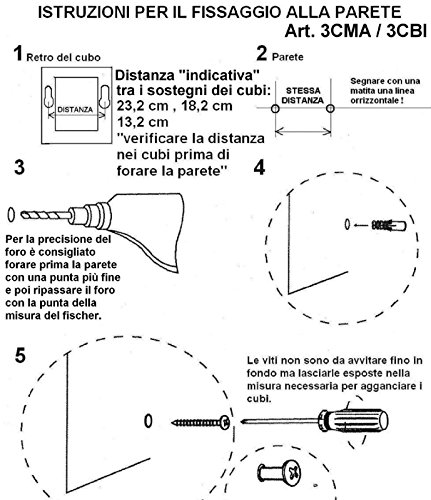 ISTRUZIONI PER IL FISSAGGIO ALLA PARETE
Art. 3CMA / 3CBI

1 Retro del cubo

DISTANZA

Distanza "indicativa" tra i sostegni dei cubi:
23,2 cm , 18,2 cm
13,2 cm
"verificare la distanza nei cubi prima di forare la parete"

2 Parete

STESSA DISTANZA

Segnare con una matita una linea orrizzontale !

3

Per la precisione del foro è consigliato forare prima la parete con una punta più fine e poi ripassare il foro con la punta della misura del fischer.

4

5

Le viti non sono da avvitare fino in fondo ma lasciarle esposte nella misura necessaria per agganciare i cubi.