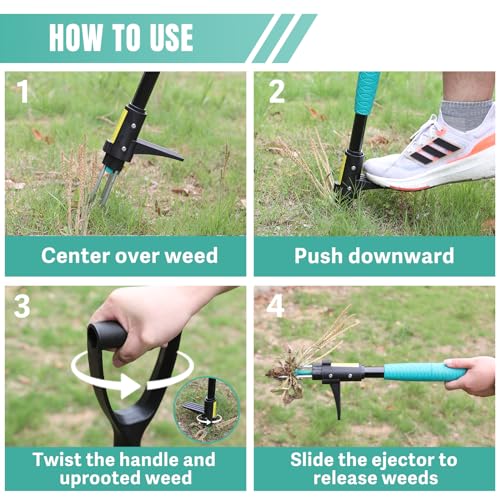 HOW TO USE

1

Center over weed

2

Push downward

3

Twist the handle and uprooted weed

4

Slide the ejector to release weeds