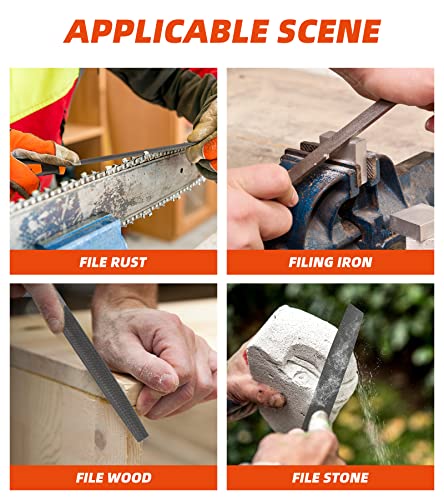 APPLICABLE SCENE

FILE RUST

FILING IRON

FILE WOOD

FILE STONE