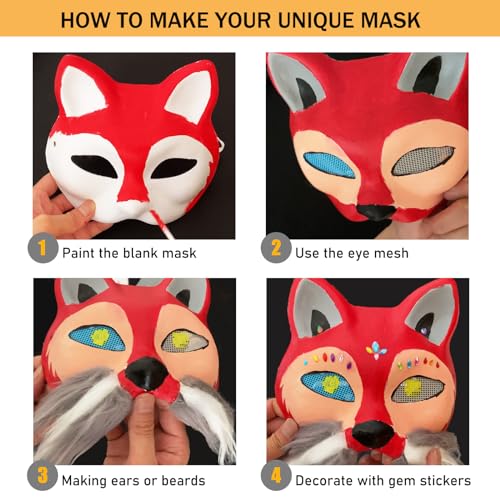 HOW TO MAKE YOUR UNIQUE MASK

1 Paint the blank mask

2 Use the eye mesh

3 Making ears or beards

4 Decorate with gem stickers