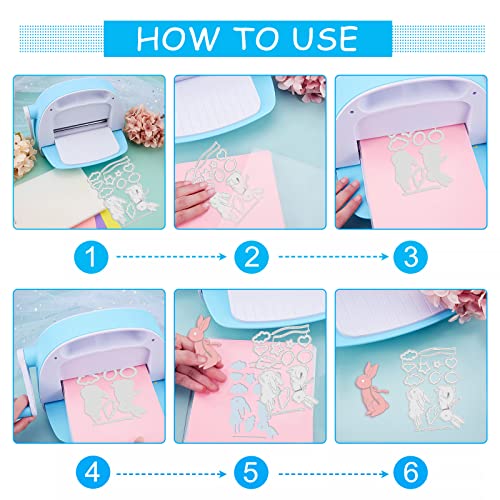 HOW TO USE

1
2
3

4
5
6