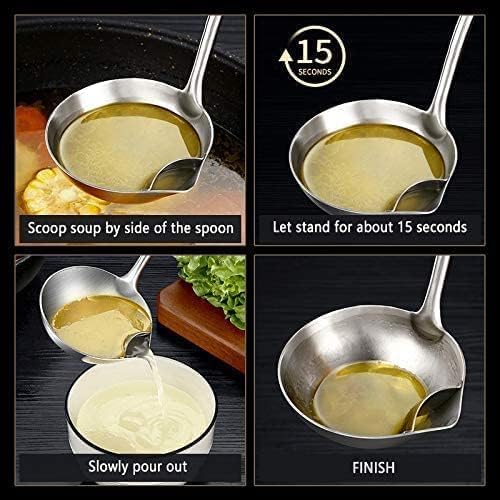 Scoop soup by side of the spoon

15
SECONDS

Let stand for about 15 seconds

Slowly pour out

FINISH