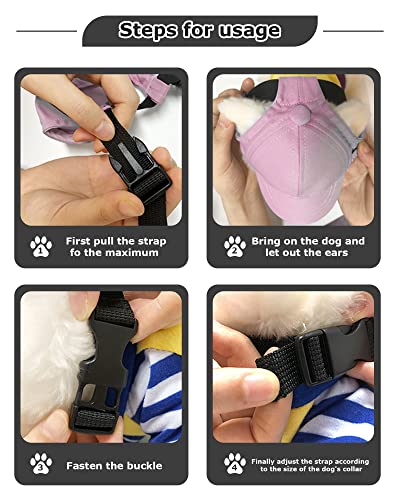 Steps for usage

1 First pull the strap fo the maximum

2 Bring on the dog and let out the ears

3 Fasten the buckle

4 Finally adjust the strap according to the size of the dog's collar