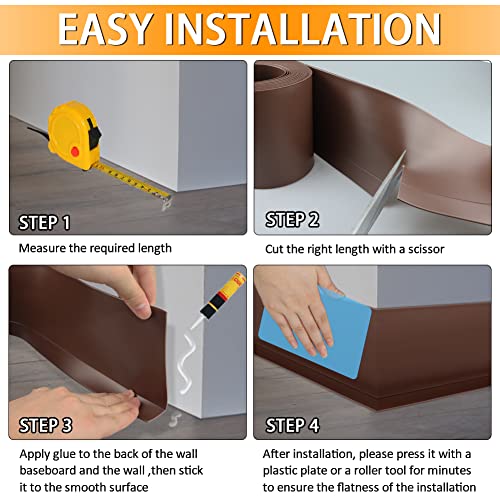 EASY INSTALLATION

STEP 1

Measure the required length

STEP 2

Cut the right length with a scissor

STEP 3

Apply glue to the back of the wall baseboard and the wall ,then stick it to the smooth surface

STEP 4

After installation, please press it with a plastic plate or a roller tool for minutes to ensure the flatness of the installation