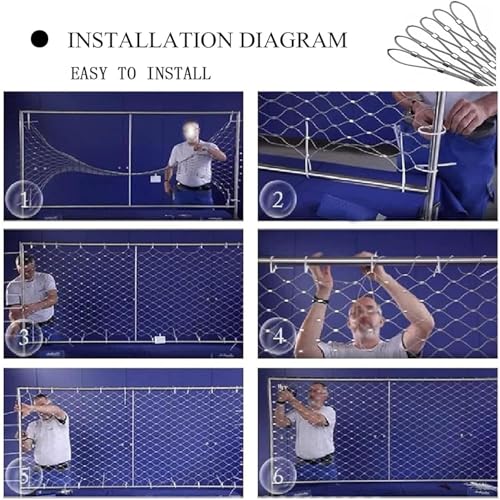 INSTALLATION DIAGRAM

EASY TO INSTALL

1

2

3

4

5

6