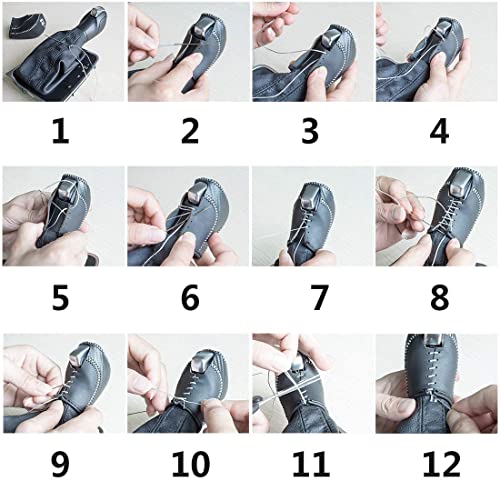 1 2 3 4

5 6 7 8

9 10 11 12