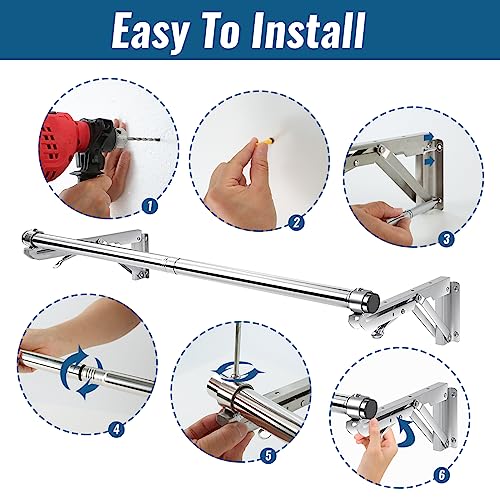 Easy To Install

1

2

3

4

5

6