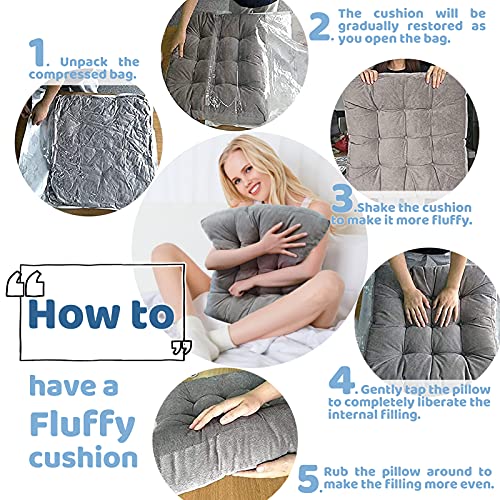 1. Unpack the compressed bag.

2. The cushion will be gradually restored as you open the bag.

3. Shake the cushion to make it more fluffy.

“How to”

have a Fluffy cushion

4. Gently tap the pillow to completely liberate the internal filling.

5. Rub the pillow around to make the filling more even.