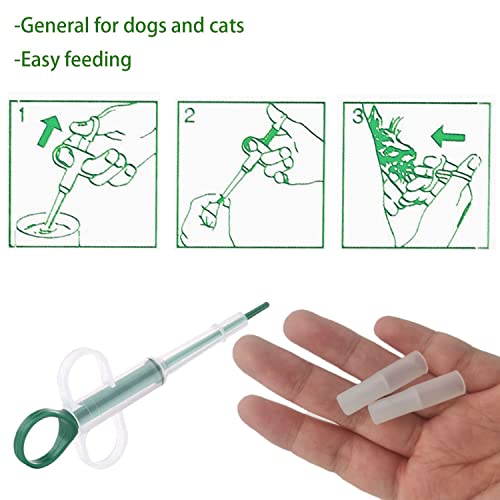 -General for dogs and cats

-Easy feeding

1

2

3