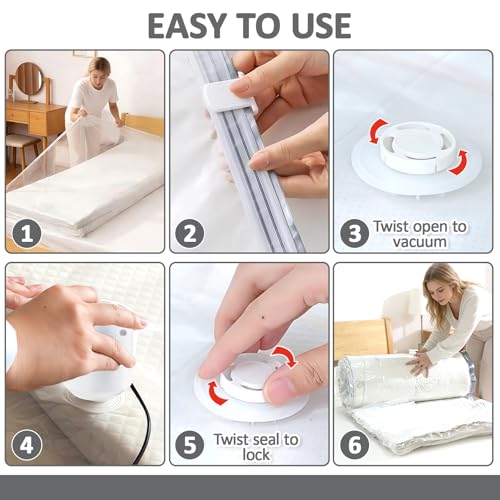 EASY TO USE

1

2

3 Twist open to vacuum

4

5 Twist seal to lock

6