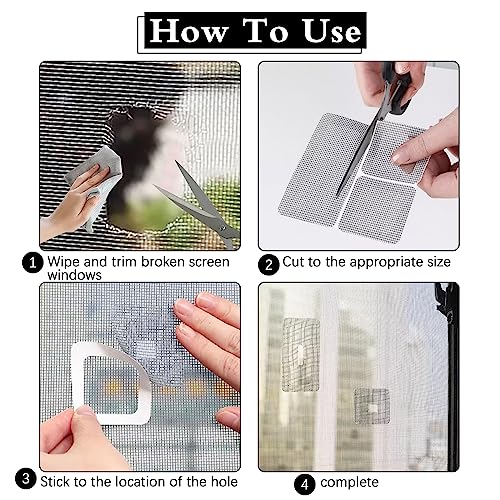 How To Use

1 Wipe and trim broken screen windows

2 Cut to the appropriate size

3 Stick to the location of the hole

4 complete