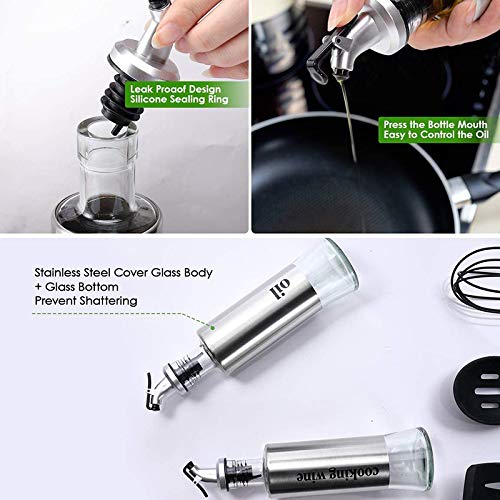 Leak Proaof Design
Silicone Sealing Ring

Press the Bottle Mouth
Easy to Control the Oil

Stainless Steel Cover Glass Body
+ Glass Bottom
Prevent Shattering

oil

cooking wine