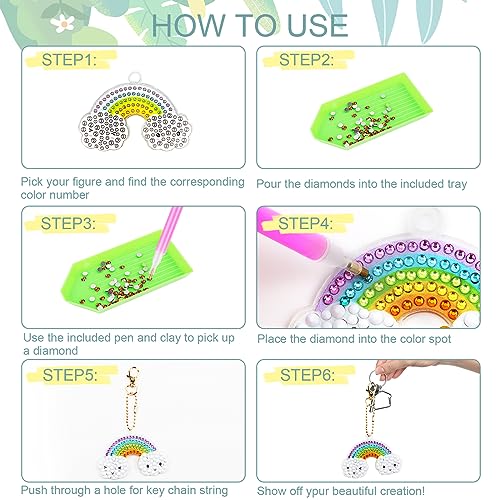 HOW TO USE

STEP1:

Pick your figure and find the corresponding color number

STEP2:

Pour the diamonds into the included tray

STEP3:

Use the included pen and clay to pick up a diamond

STEP4:

Place the diamond into the color spot

STEP5:

Push through a hole for key chain string

STEP6:

Show off ypur beautiful creation!