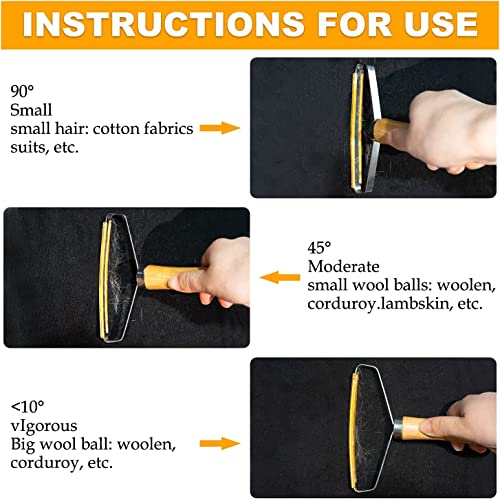 INSTRUCTIONS FOR USE

90°
Small
small hair: cotton fabrics suits, etc.

45°
Moderate
small wool balls: woolen, corduroy.lambskin, etc.

<10°
vIgorous
Big wool ball: woolen, corduroy, etc.