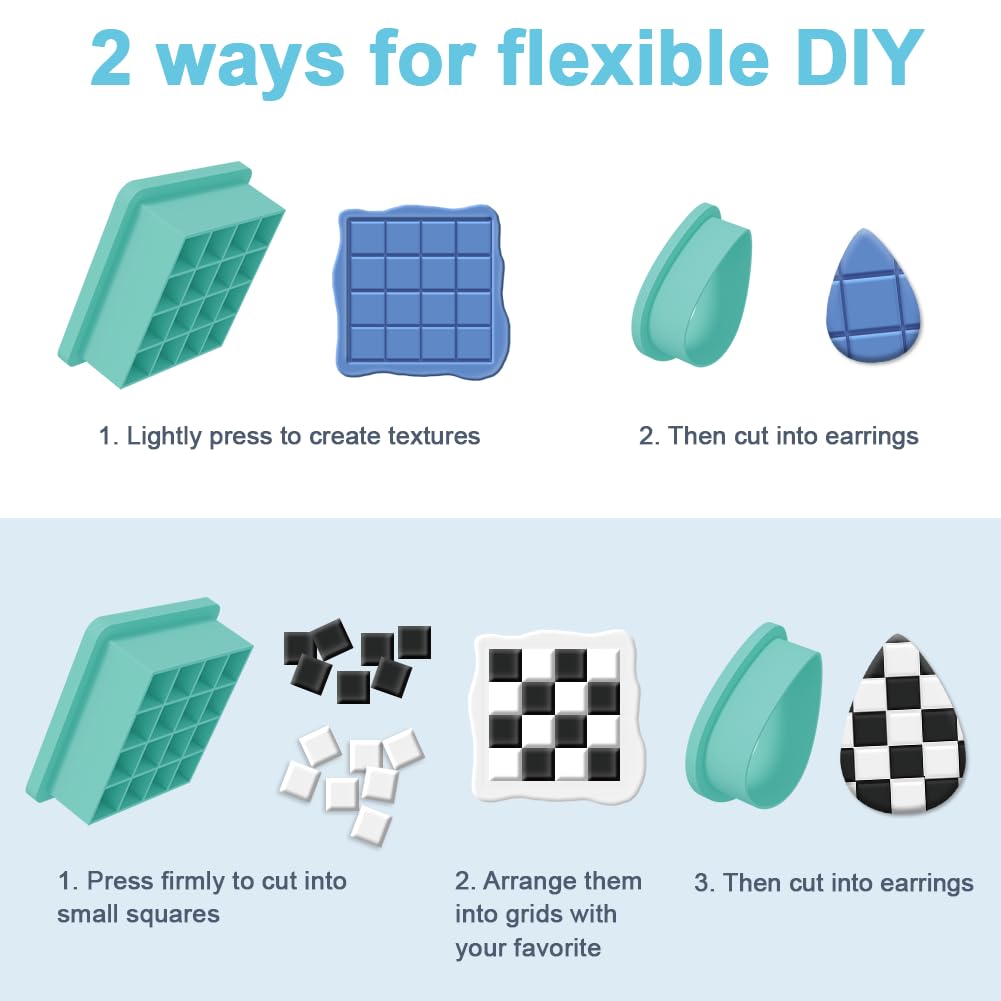 2 ways for flexible DIY

1. Lightly press to create textures

2. Then cut into earrings

1. Press firmly to cut into small squares

2. Arrange them into grids with your favorite

3. Then cut into earrings