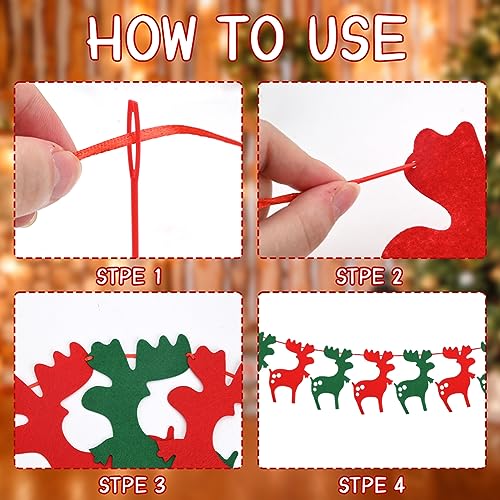 HOW TO USE

STPE 1

STPE 2

STPE 3

STPE 4