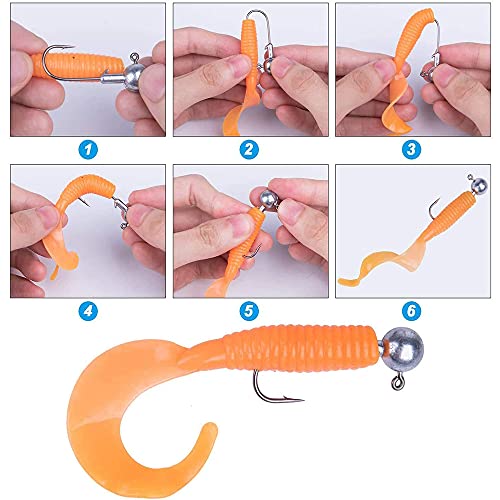 1

2

3

4

5

6