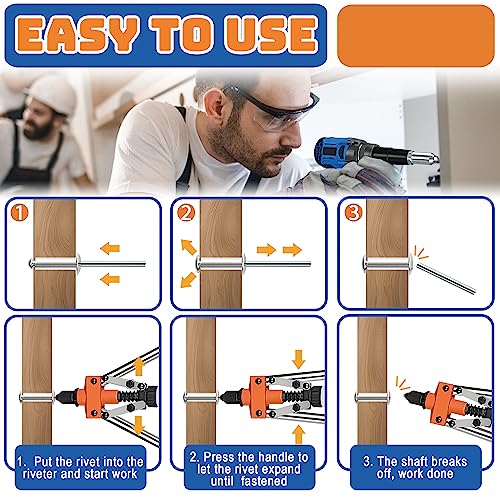 EASY TO USE

1

2

3

1. Put the rivet into the riveter and start work

2. Press the handle to let the rivet expand until fastened

3. The shaft breaks off, work done