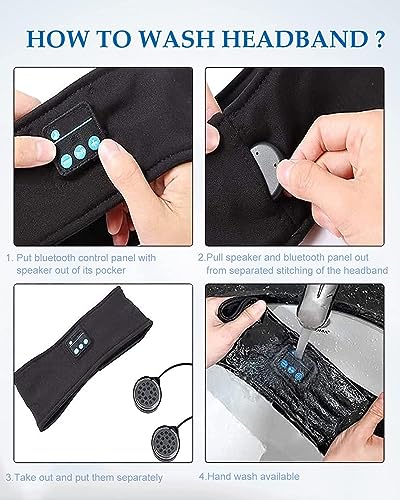 HOW TO WASH HEADBAND ?

1. Put bluetooth control panel with speaker out of its pocker

2.Pull speaker and bluetooth panel out from separated stitching of the headband

3.Take out and put them separately

4.Hand wash available