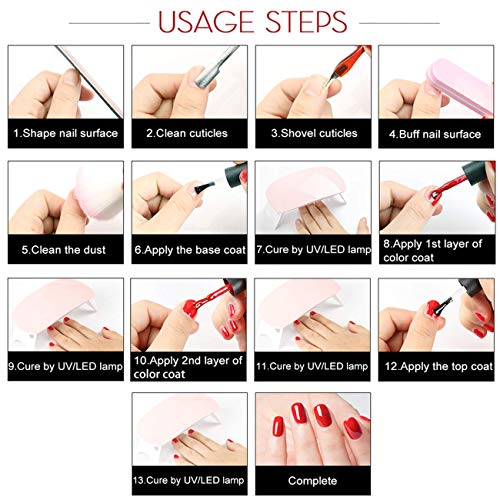 USAGE STEPS

1.Shape nail surface

2.Clean cuticles

3.Shovel cuticles

4.Buff nail surface

5.Clean the dust

6.Apply the base coat

7.Cure by UV/LED lamp

8.Apply 1st layer of color coat

9.Cure by UV/LED lamp

10.Apply 2nd layer of color coat

11.Cure by UV/LED lamp

12.Apply the top coat

13.Cure by UV/LED lamp

Complete