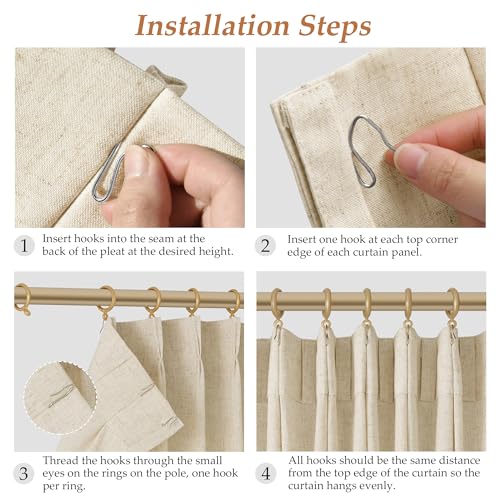 Installation Steps

1 Insert hooks into the seam at the back of the pleat at the desired height.

2 Insert one hook at each top corner edge of each curtain panel.

3 Thread the hooks through the small eyes on the rings on the pole, one hook per ring.

4 All hooks should be the same distance from the top edge of the curtain so the curtain hangs evenly.