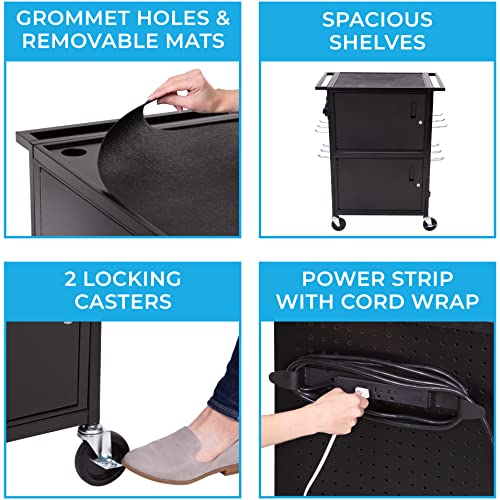 GROMMET HOLES & REMOVABLE MATS

SPACIOUS SHELVES

2 LOCKING CASTERS

POWER STRIP WITH CORD WRAP