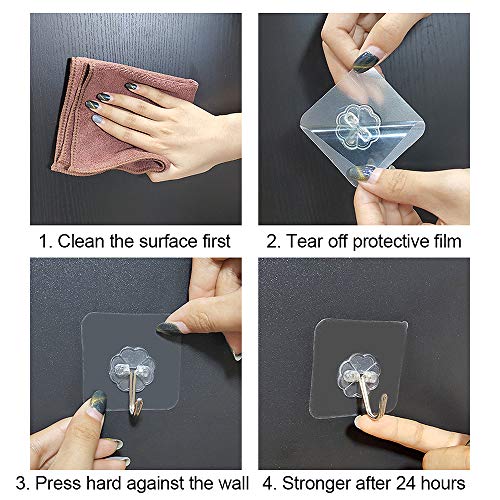 1. Clean the surface first

2. Tear off protective film

3. Press hard against the wall

4. Stronger after 24 hours